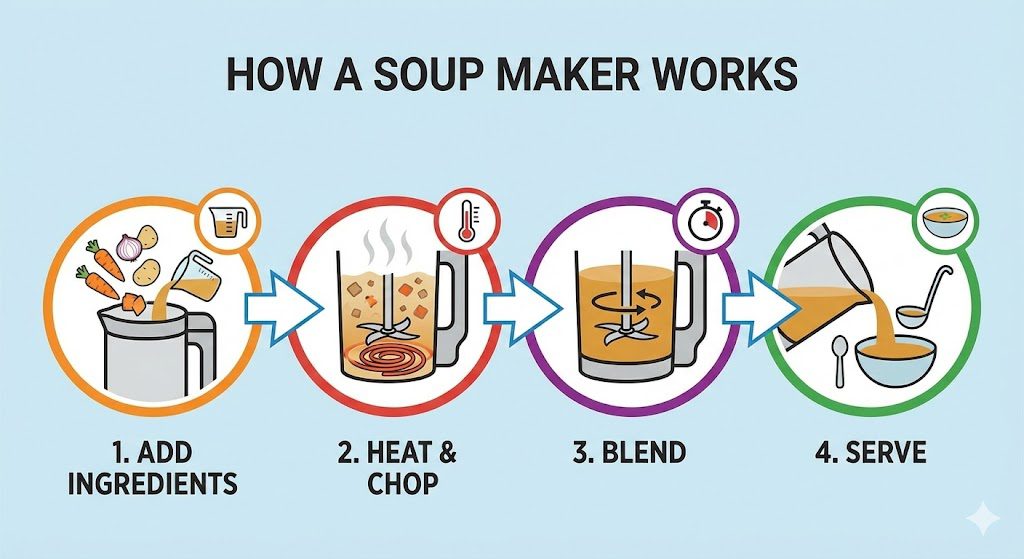 HOW A SOUP MAKER WORKS

1. ADD INGREDIENTS

2. HEAT & CHOP

3. BLEND

4. SERVE