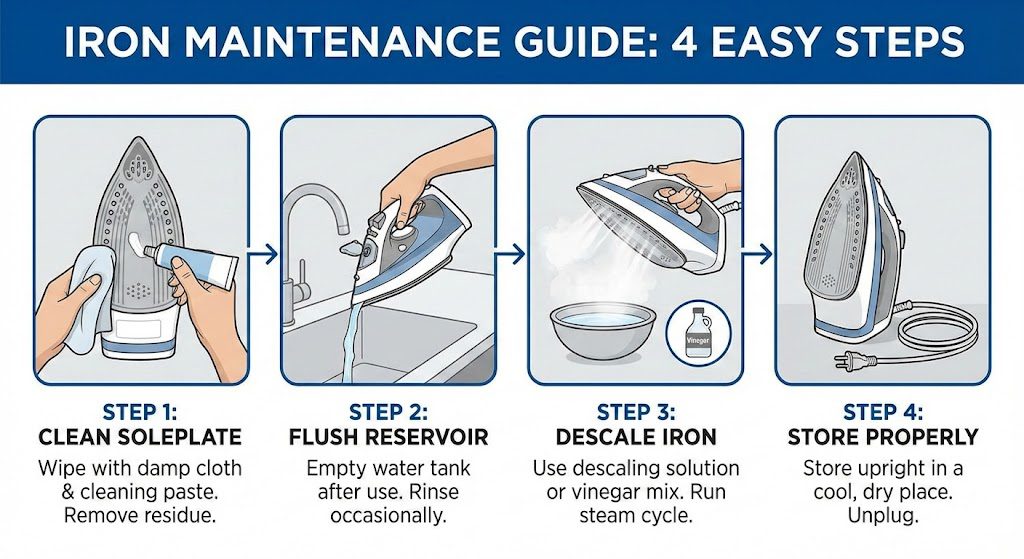 IRON MAINTENANCE GUIDE: 4 EASY STEPS

Vinegar

STEP 1:
CLEAN SOLEPLATE
Wipe with damp cloth & cleaning paste. Remove residue.

STEP 2:
FLUSH RESERVOIR
Empty water tank after use. Rinse occasionally.

STEP 3:
DESCALE IRON
Use descaling solution or vinegar mix. Run steam cycle.

STEP 4:
STORE PROPERLY
Store upright in a cool, dry place. Unplug.